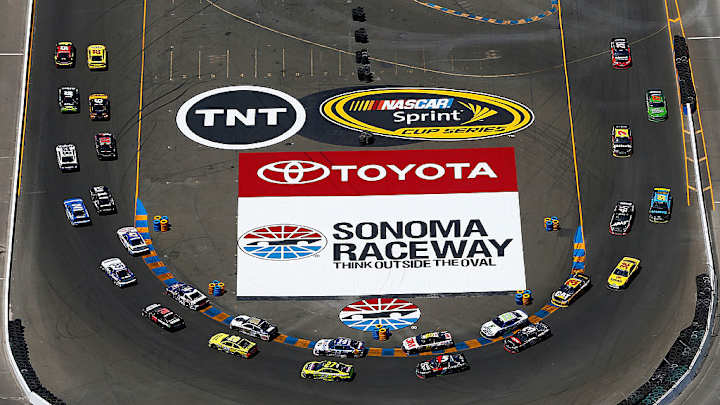 TNT

NASCAR Sprint CUP SERIES

TOYOTA

SONOMA RACEWAY
THINK OUTSIDE THE OVAL