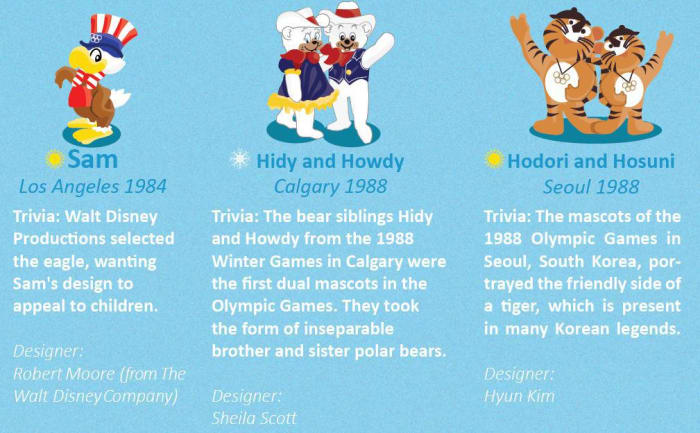 Sam
Los Angeles 1984

Trivia: Walt Disney Productions selected the eagle, wanting Sam's design to appeal to children.

Designer:
Robert Moore (from The Walt Disney Company)

Hidy and Howdy
Calgary 1988

Trivia: The bear siblings Hidy and Howdy from the 1988 Winter Games in Calgary were the first dual mascots in the Olympic Games. They took the form of inseparable brother and sister polar bears.

Designer:
Sheila Scott

Hodori and Hosuni
Seoul 1988

Trivia: The mascots of the 1988 Olympic Games in Seoul, South Korea, portrayed the friendly side of a tiger, which is present in many Korean legends.

Designer:
Hyun Kim