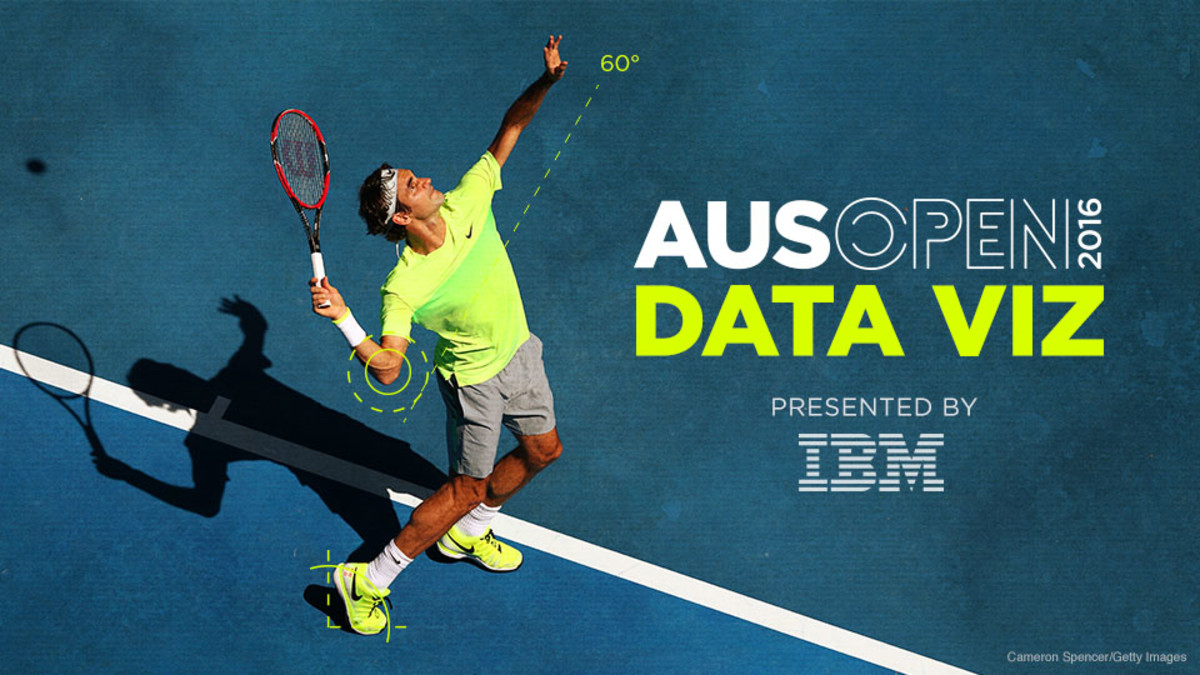 60°

AUSOPEN 2016
DATA VIZ

PRESENTED BY
IBM

Cameron Spencer/Getty Images