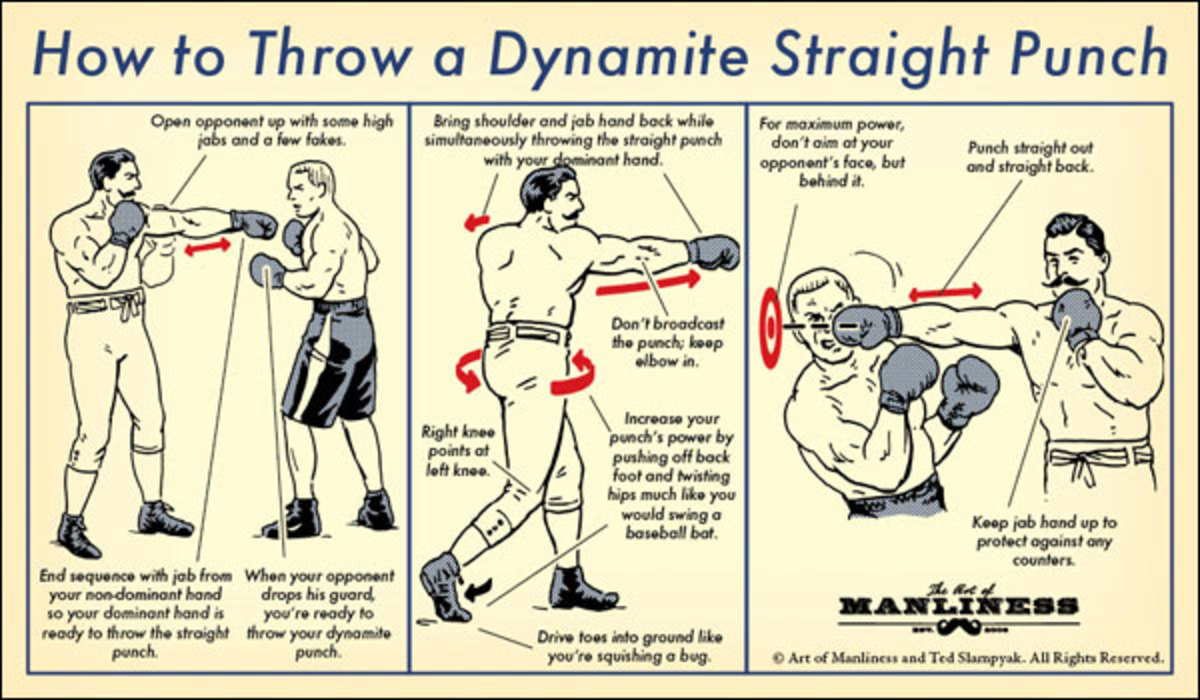 How to Throw a Dynamite Straight Punch

Open opponent up with some high jabs and a few fakes.

End sequence with jab from your non-dominant hand so your dominant hand is ready to throw the straight punch.

When your opponent drops his guard, you're ready to throw your dynamite punch.

Bring shoulder and jab hand back while simultaneously throwing the straight punch with your dominant hand.

Don't broadcast the punch; keep elbow in.

Right knee points at left knee.

Increase your punch's power by pushing off back foot and twisting hips much like you would swing a baseball bat.

Drive toes into ground like you're squishing a bug.

For maximum power, don't aim at your opponent's face, but behind it.

Punch straight out and straight back.

Keep jab hand up to protect against any counters.

The Art of MANLINESS EST. 2008

© Art of Manliness and Ted Slampyak. All Rights Reserved.